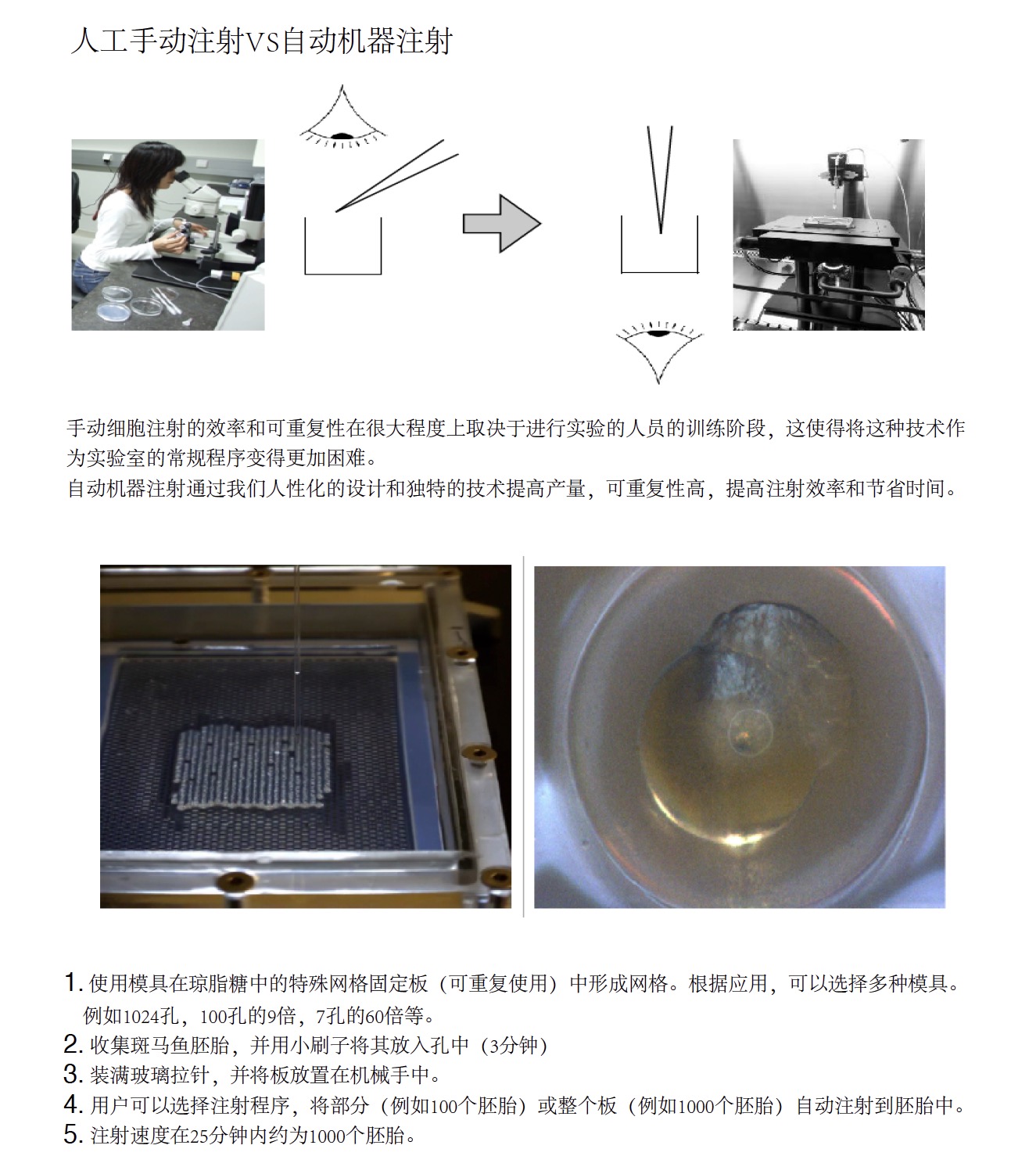 人工手动注射VS自动机器注射

手动细胞注射的效率和可重复性在很大程度上取决于进行实验的人员的训练阶段，这使得将这种技术作为实验室的常规程序变得更加困难。
自动机器注射通过我们人性化的设计和独特的技术提高产量，可重复性高，提高注射效率和节省时间。

1. 使用模具在琼脂糖中的特殊网格固定板（可重复使用）中形成网格。根据应用，可以选择多种模具。例如1024孔，100孔的9倍，7孔的60倍等。
2. 收集斑马鱼胚胎，并用小刷子将其放入孔中（3分钟）
3. 装满玻璃拉针，并将板放置在机械手中。
4. 用户可以选择注射程序，将部分（例如100个胚胎）或整个板（例如1000个胚胎）自动注射到胚胎中。
5. 注射速度在25分钟内约为1000个胚胎。